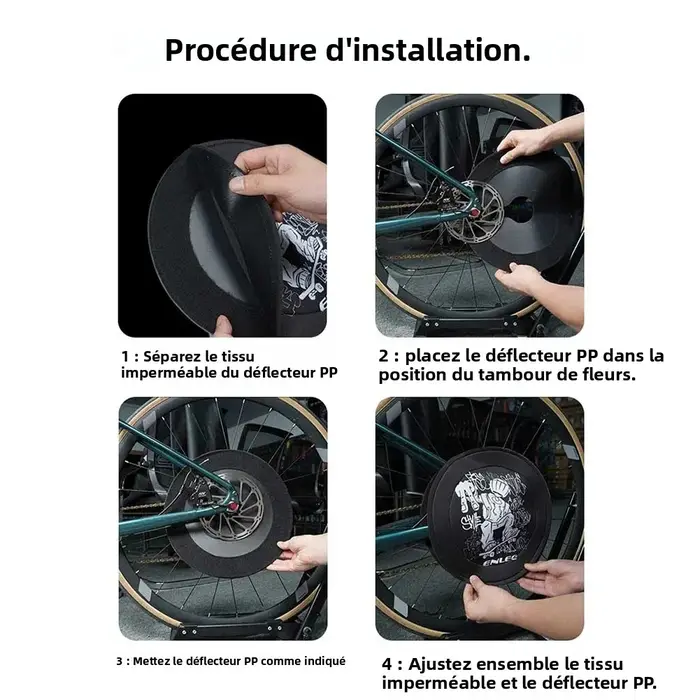 Procédure d'installation.

1 : Séparez le tissu imperméable du déflecteur PP

2 : placez le déflecteur PP dans la position du tambour de fleurs.

3 : Mettez le déflecteur PP comme indiqué

4 : Ajustez ensemble le tissu imperméable et le déflecteur PP.